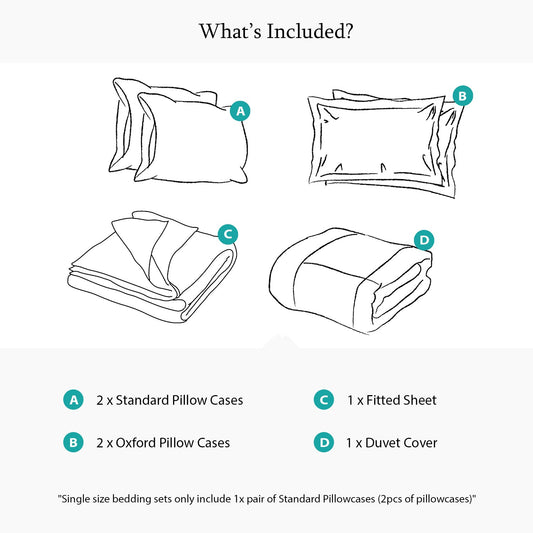 What's Included?

A

B

C

D

A 2 x Standard Pillow Cases

B 2 x Oxford Pillow Cases

C 1 x Fitted Sheet

D 1 x Duvet Cover

"Single size bedding sets only include 1x pair of Standard Pillowcases (2pcs of pillowcases)"